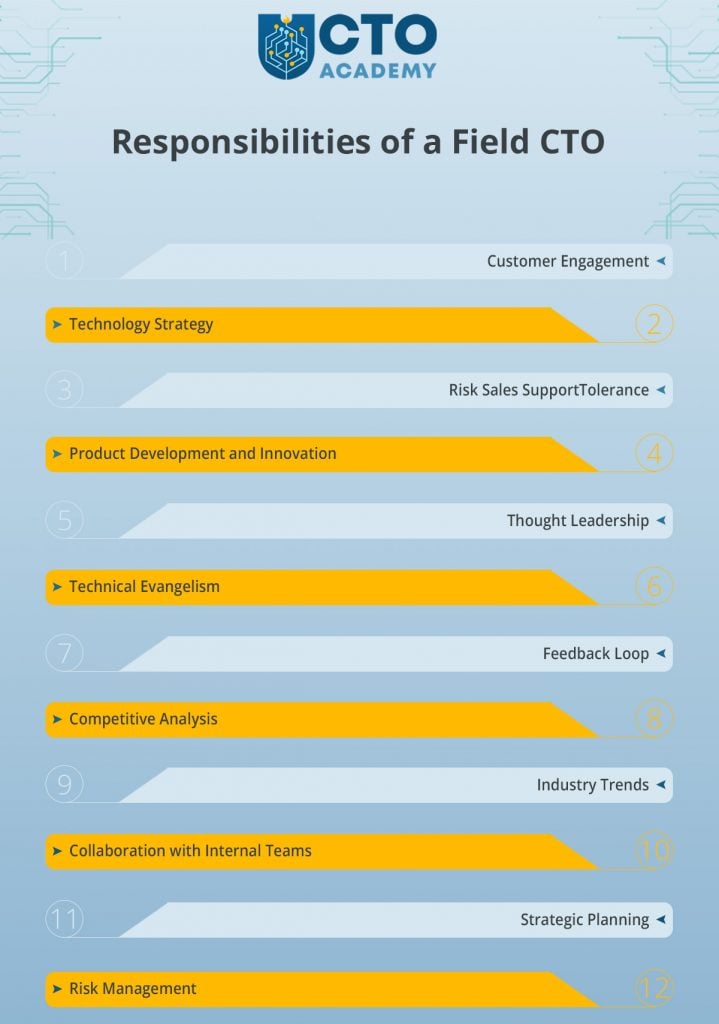 CTO ACADEMY

Responsibilities of a Field CTO

1 Customer Engagement

Technology Strategy 2

3 Risk Sales SupportTolerance

Product Development and Innovation 4

5 Thought Leadership

Technical Evangelism 6

7 Feedback Loop

Competitive Analysis 8

9 Industry Trends

Collaboration with Internal Teams 10

11 Strategic Planning

Risk Management 12