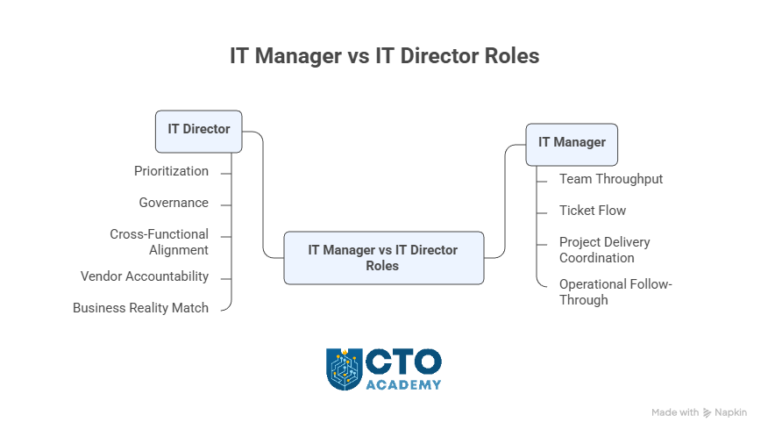 IT Manager vs IT Director Roles

IT Director

Prioritization

Governance

Cross-Functional Alignment

Vendor Accountability

Business Reality Match

IT Manager vs IT Director Roles

IT Manager

Team Throughput

Ticket Flow

Project Delivery Coordination

Operational Follow-Through

CTO ACADEMY

Made with Napkin